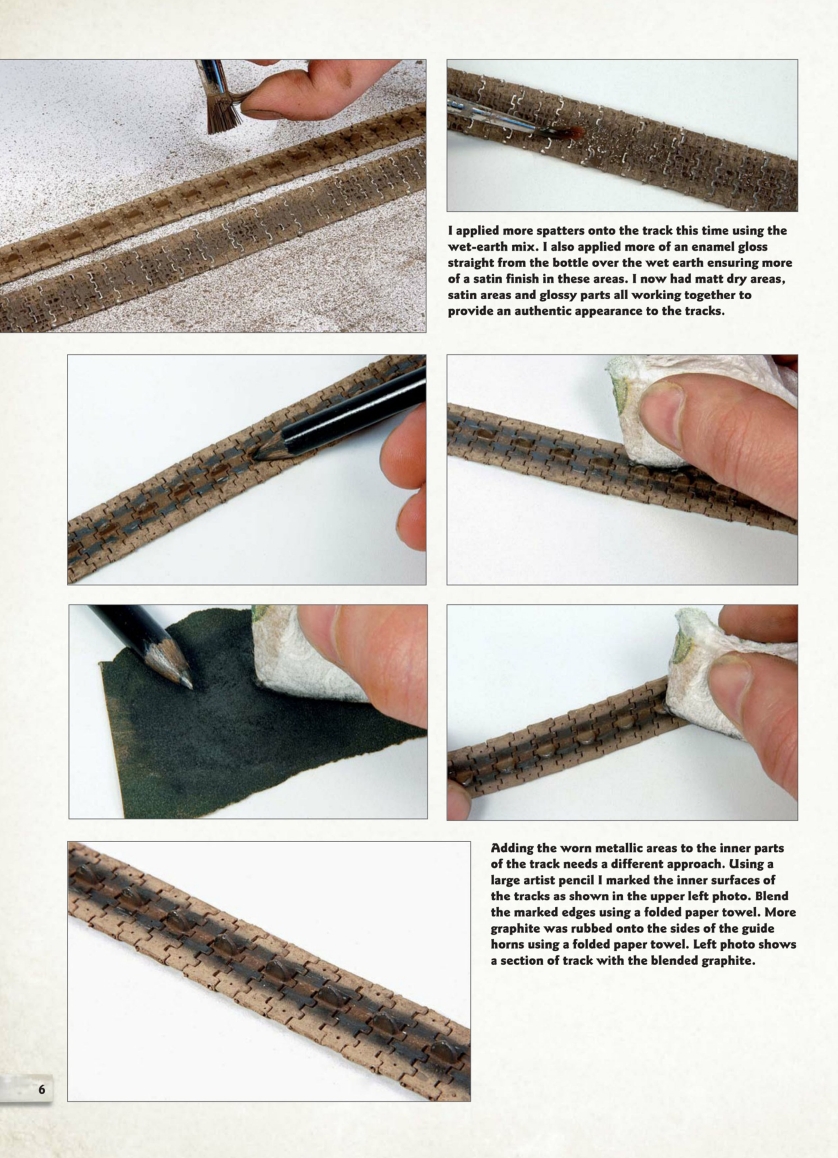 I applied more spatters onto the track this time using the wet-earth mix. I also applied more of an enamel gloss straight from the bottle over the wet earth ensuring more of a satin finish in these areas. I now had matt dry areas, satin areas and glossy parts all working together to provide an authentic appearance to the tracks.

Adding the worn metallic areas to the inner parts of the track needs a different approach. Using a large artist pencil I marked the inner surfaces of the tracks as shown in the upper left photo. Blend the marked edges using a folded paper towel. More graphite was rubbed onto the sides of the guide horns using a folded paper towel. Left photo shows a section of track with the blended graphite.

6